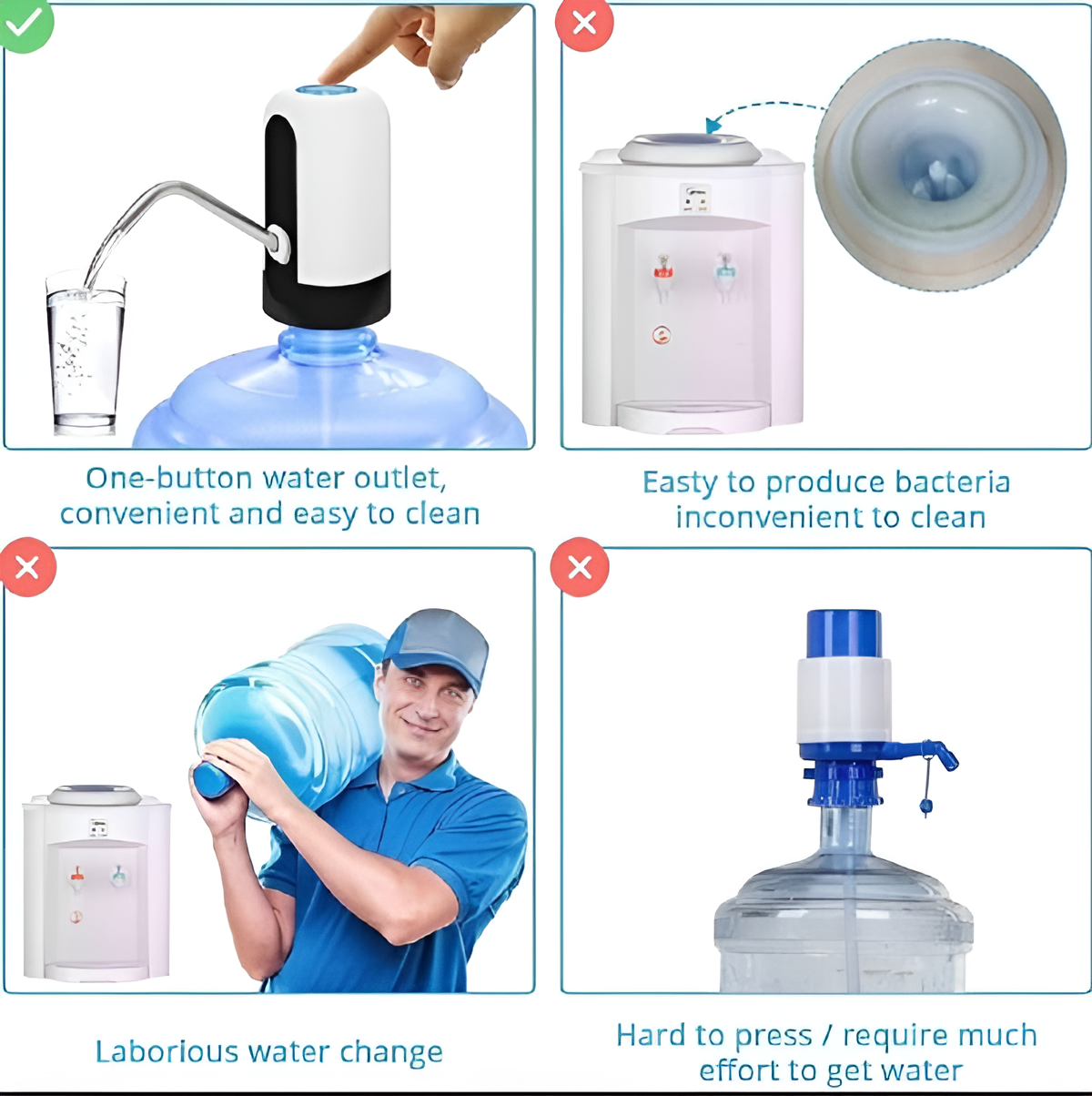 One-button water outlet, convenient and easy to clean

Easty to produce bacteria inconvenient to clean

Laborious water change

Hard to press / require much effort to get water